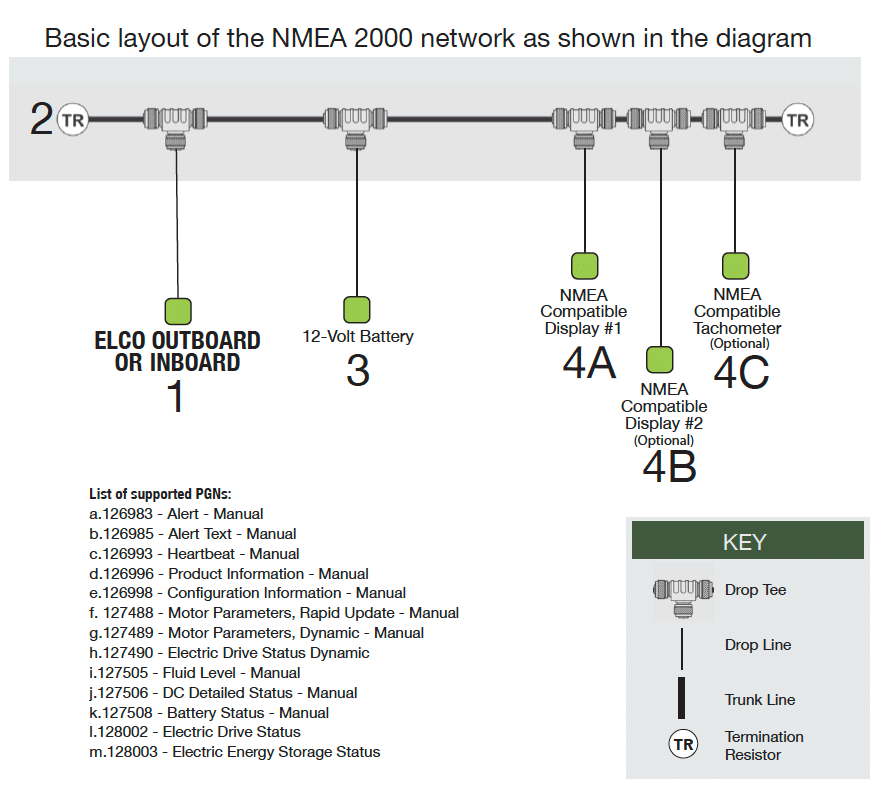 Basic layout of the NMEA 2000 network as shown in the diagram

2 TR

TR

ELCO OUTBOARD OR INBOARD
1

12-Volt Battery
3

NMEA Compatible Display #1
4A

NMEA Compatible Display #2 (Optional)
4B

NMEA Compatible Tachometer (Optional)
4C

List of supported PGNs:
a.126983 - Alert - Manual
b.126985 - Alert Text - Manual
c.126993 - Heartbeat - Manual
d.126996 - Product Information - Manual
e.126998 - Configuration Information - Manual
f. 127488 - Motor Parameters, Rapid Update - Manual
g.127489 - Motor Parameters, Dynamic - Manual
h.127490 - Electric Drive Status Dynamic
i.127505 - Fluid Level - Manual
j.127506 - DC Detailed Status - Manual
k.127508 - Battery Status - Manual
l.128002 - Electric Drive Status
m.128003 - Electric Energy Storage Status

KEY
Drop Tee
Drop Line
Trunk Line
TR Termination Resistor